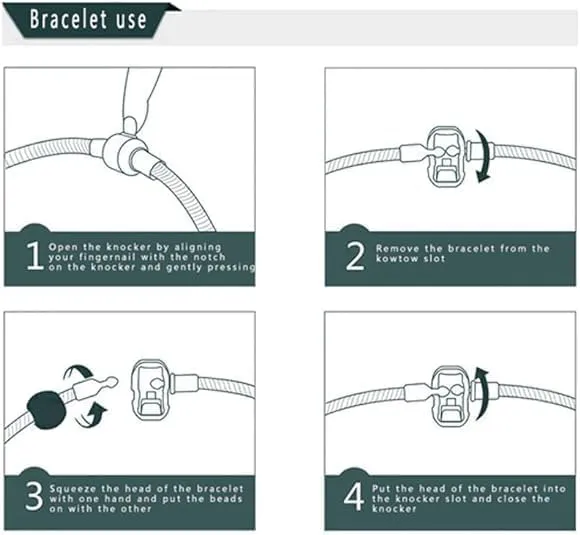 Bracelet use

1 Open the knocker by aligning your fingernail with the notch on the knocker and gently pressing

2 Remove the bracelet from the kowtow slot

3 Squeeze the head of the bracelet with one hand and put the beads on with the other

4 Put the head of the bracelet into the knocker slot and close the knocker